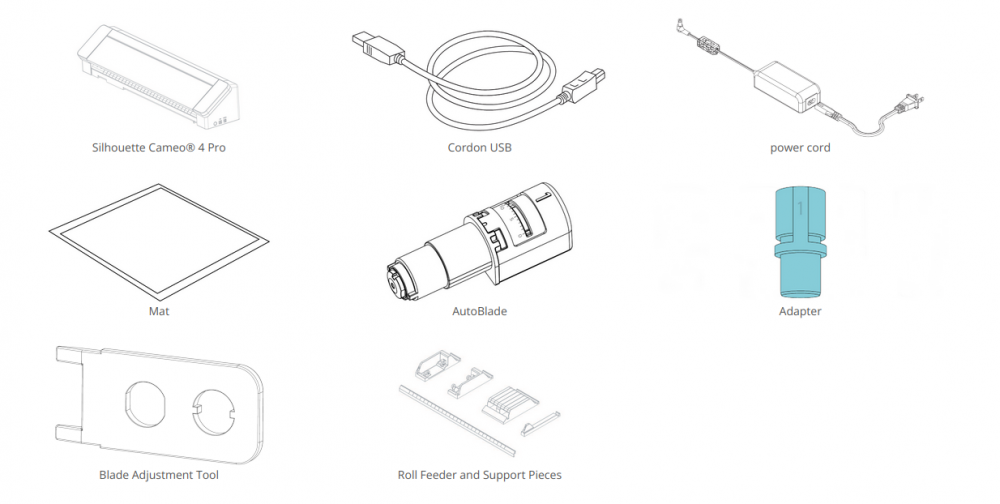 Silhouette Cameo® 4 Pro

Cordon USB

power cord

Mat

AutoBlade

Adapter

Blade Adjustment Tool

Roll Feeder and Support Pieces